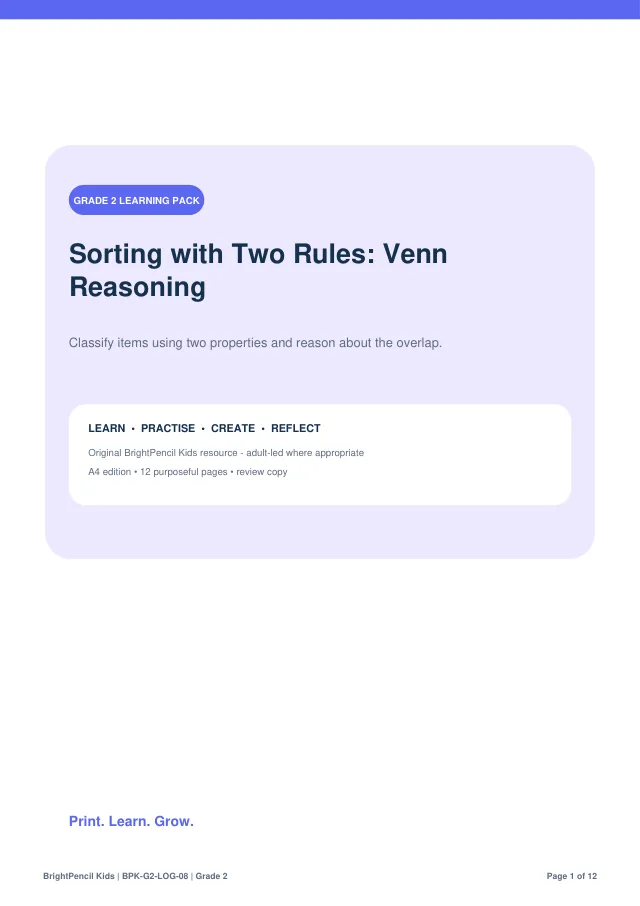 GRADE 2 LEARNING PACK

Sorting with Two Rules: Venn Reasoning

Classify items using two properties and reason about the overlap.

LEARN • PRACTISE • CREATE • REFLECT

Original BrightPencil Kids resource - adult-led where appropriate

A4 edition • 12 purposeful pages • review copy

Print. Learn. Grow.

BrightPencil Kids | BPK-G2-LOG-08 | Grade 2

Page 1 of 12