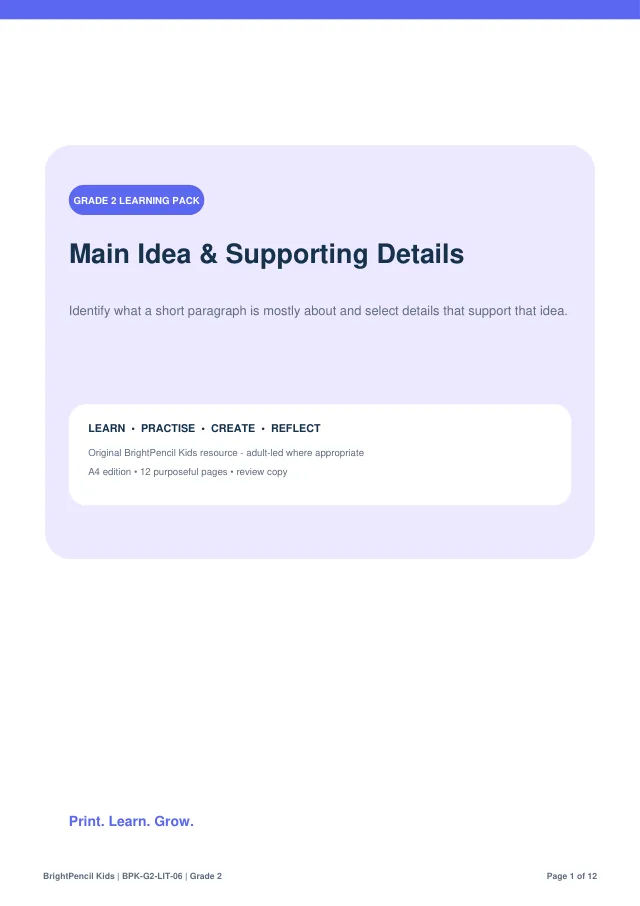 GRADE 2 LEARNING PACK

Main Idea & Supporting Details

Identify what a short paragraph is mostly about and select details that support that idea.

LEARN • PRACTISE • CREATE • REFLECT

Original BrightPencil Kids resource - adult-led where appropriate

A4 edition • 12 purposeful pages • review copy

Print. Learn. Grow.

BrightPencil Kids | BPK-G2-LIT-06 | Grade 2

Page 1 of 12